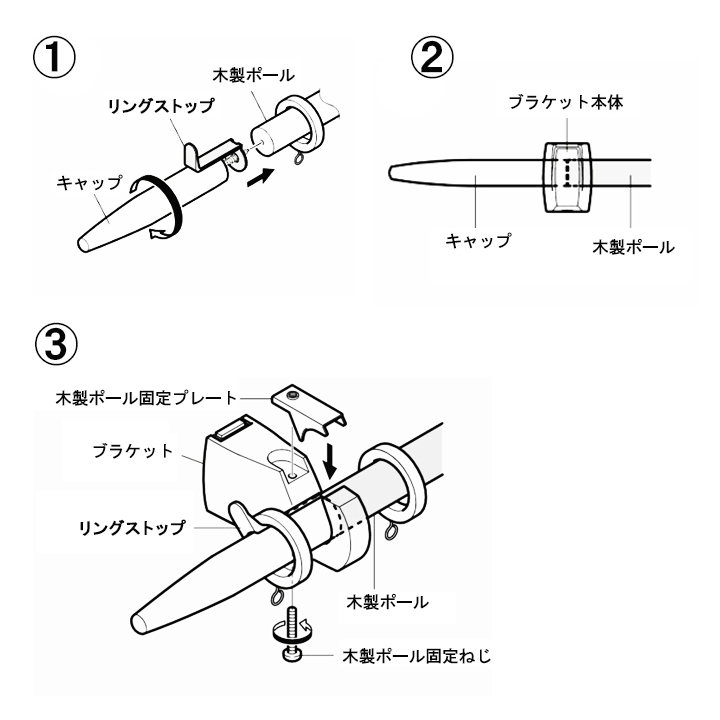 ①

木製ポール

リングストップ

キャップ

②

ブラケット本体

キャップ

木製ポール

③

木製ポール固定プレート

ブラケット

リングストップ

木製ポール

木製ポール固定ねじ